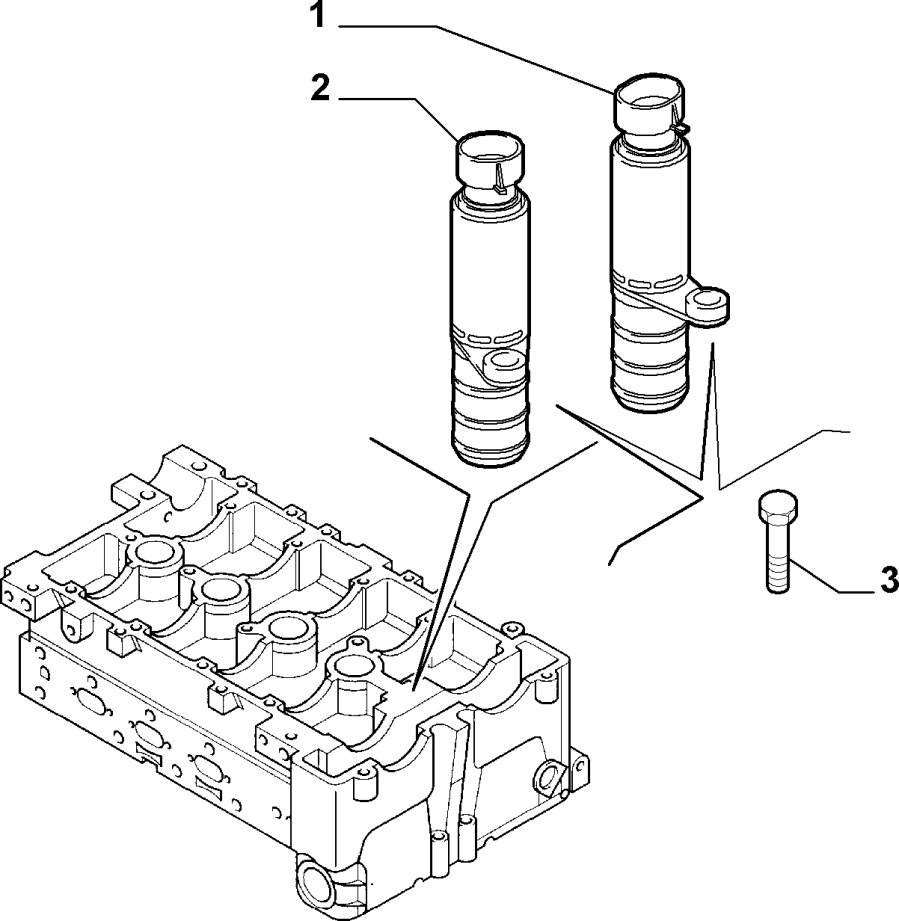 1
2
3