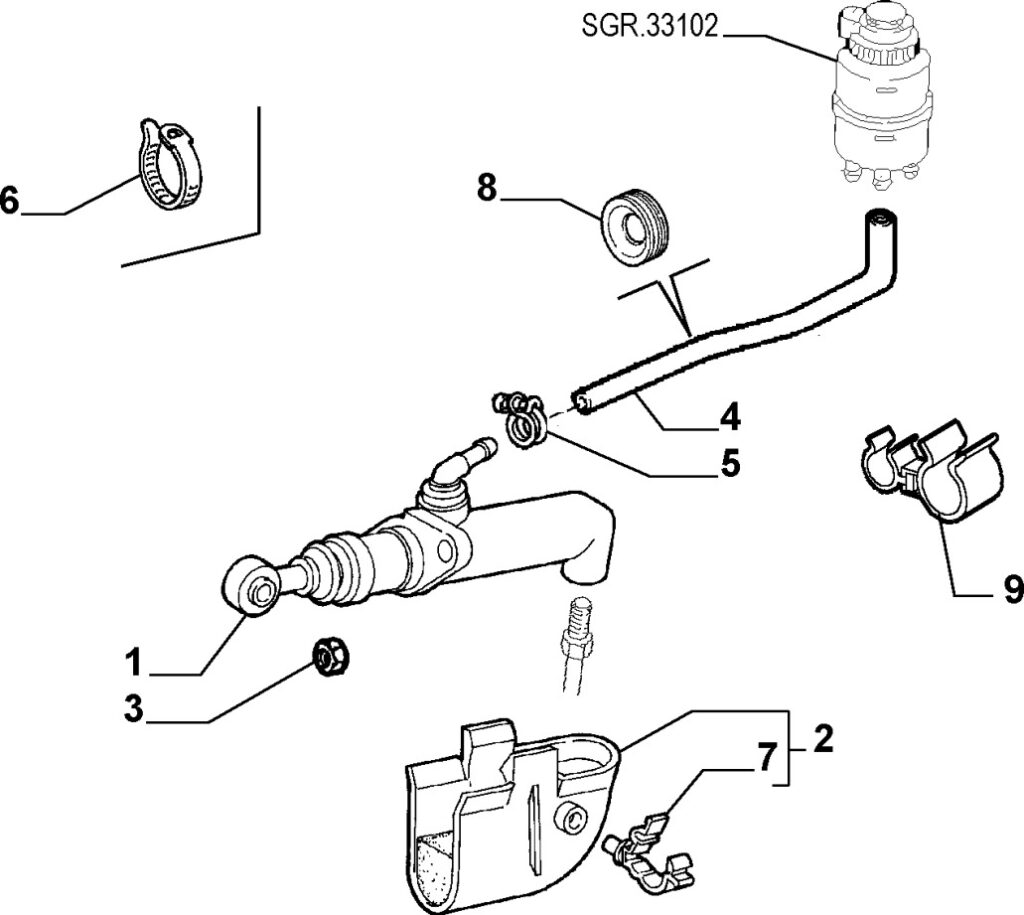 SGR.33102

6

8

4

5

9

1

3

2

7