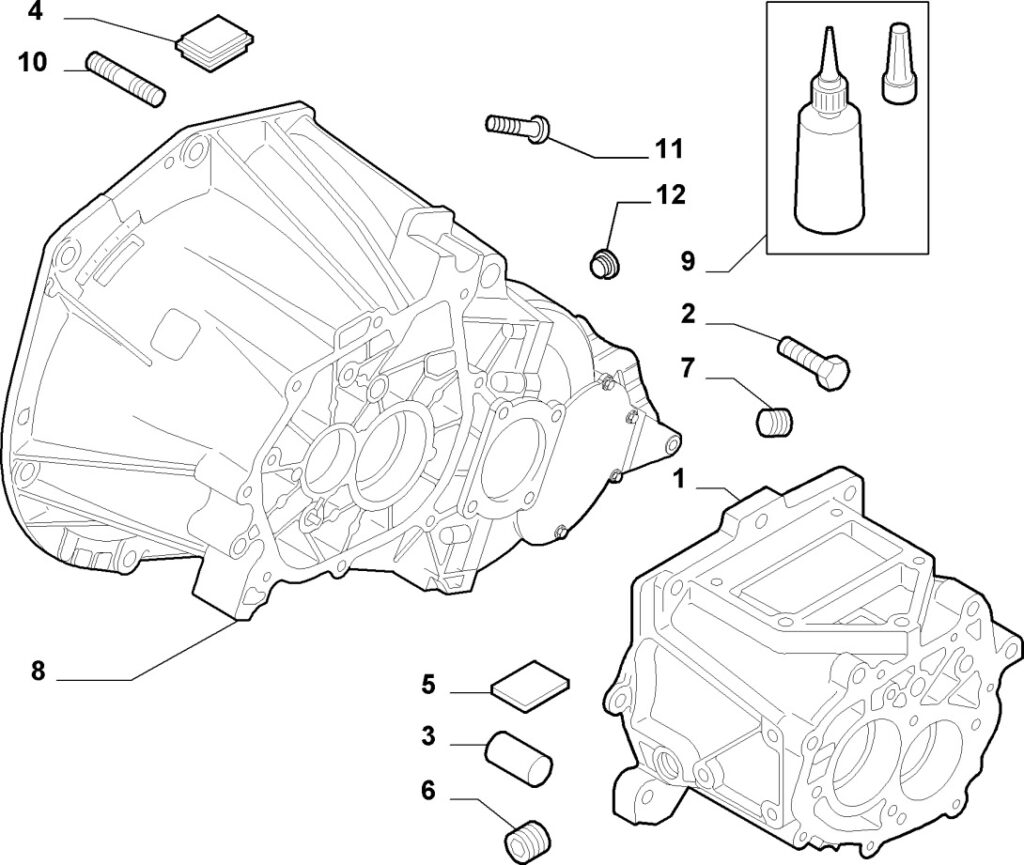 4
10
11
12
9
2
7
1
8
5
3
6